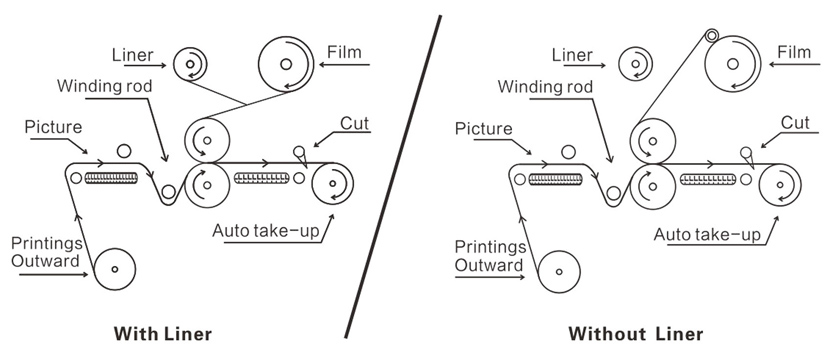 Liner
Film
Winding rod
Picture
Cut
Auto take-up
Printings Outward
With Liner

Liner
Film
Winding rod
Picture
Cut
Auto take-up
Printings Outward
Without Liner